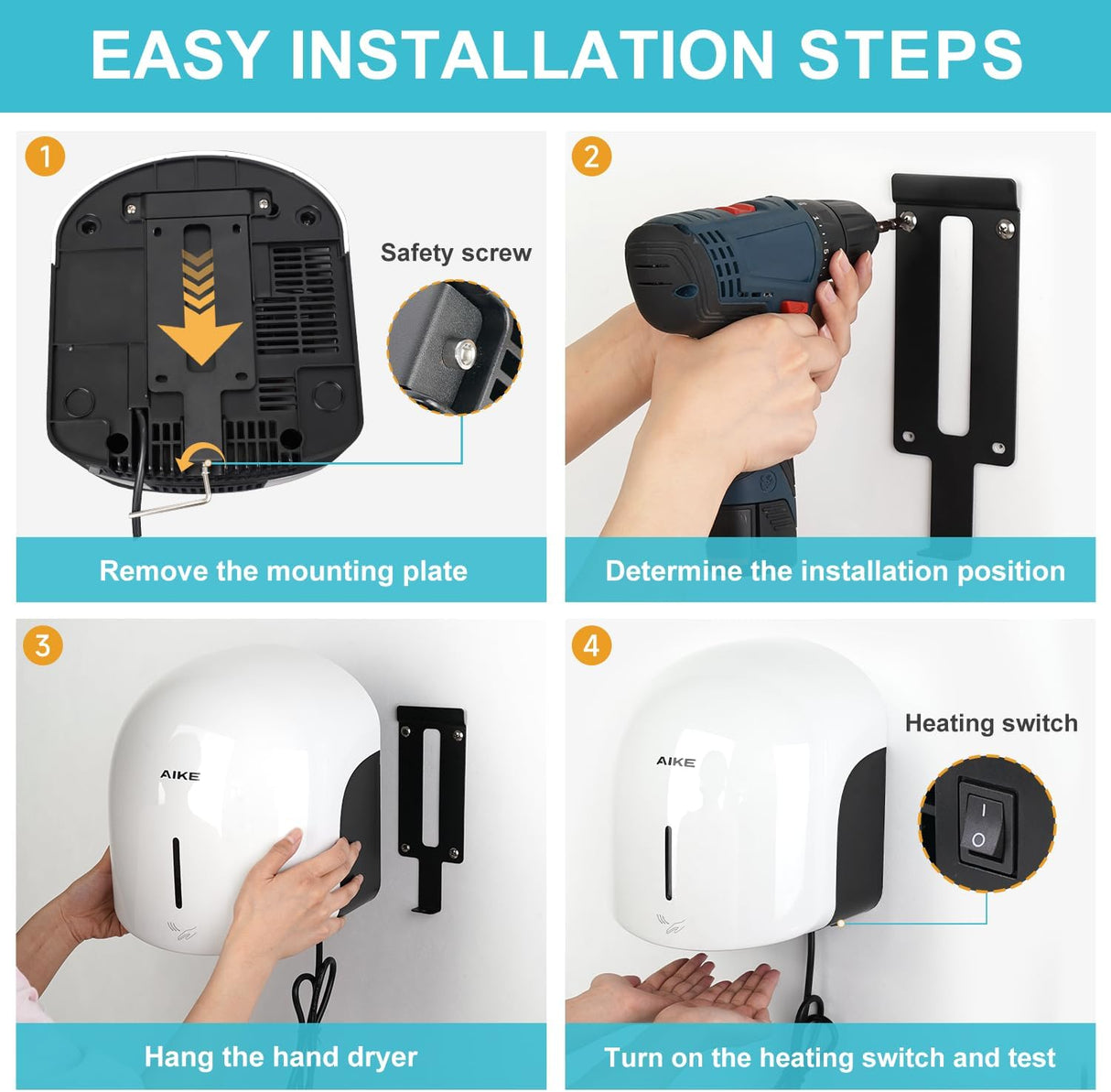 EASY INSTALLATION STEPS

1

Safety screw

Remove the mounting plate

2

Determine the installation position

3

AIKE

Hang the hand dryer

4

AIKE

Heating switch

I

O

Turn on the heating switch and test