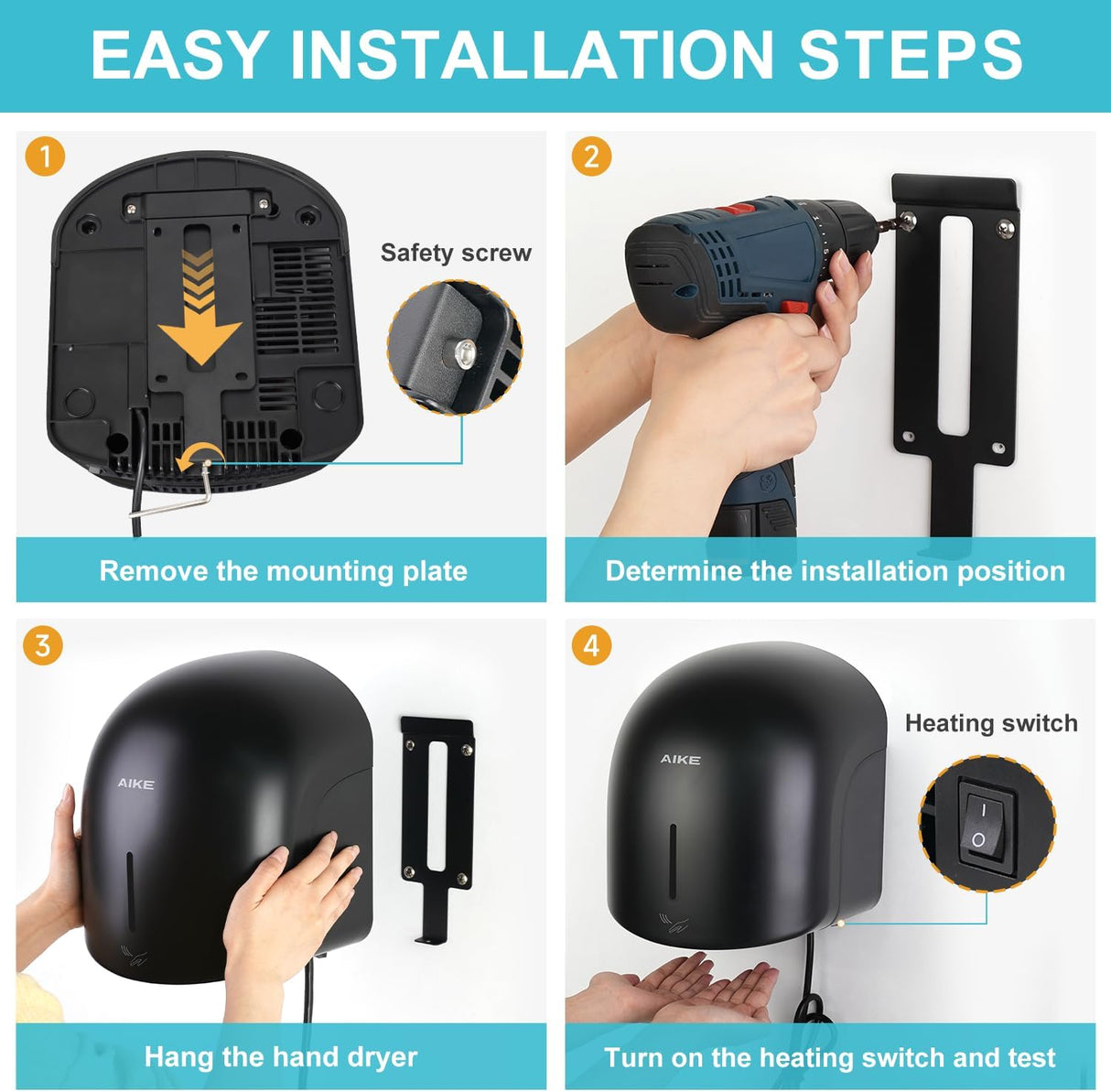 EASY INSTALLATION STEPS

1

Safety screw

Remove the mounting plate

2

Determine the installation position

3

AIKE

Hang the hand dryer

4

AIKE

Heating switch

I

O

Turn on the heating switch and test