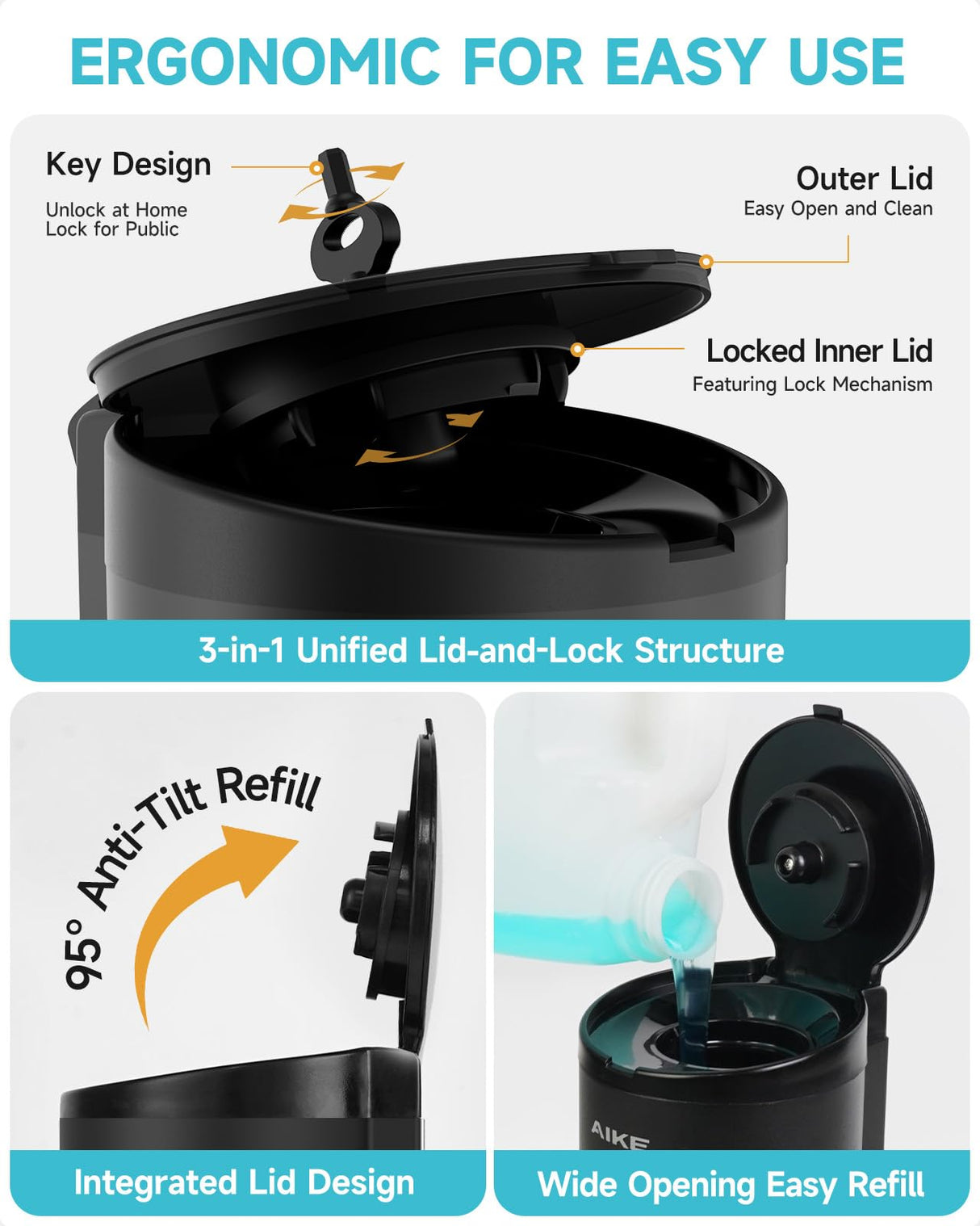 ERGONOMIC FOR EASY USE

Key Design
Unlock at Home
Lock for Public

Outer Lid
Easy Open and Clean

Locked Inner Lid
Featuring Lock Mechanism

3-in-1 Unified Lid-and-Lock Structure

95° Anti-Tilt Refill

Integrated Lid Design

AIKE

Wide Opening Easy Refill