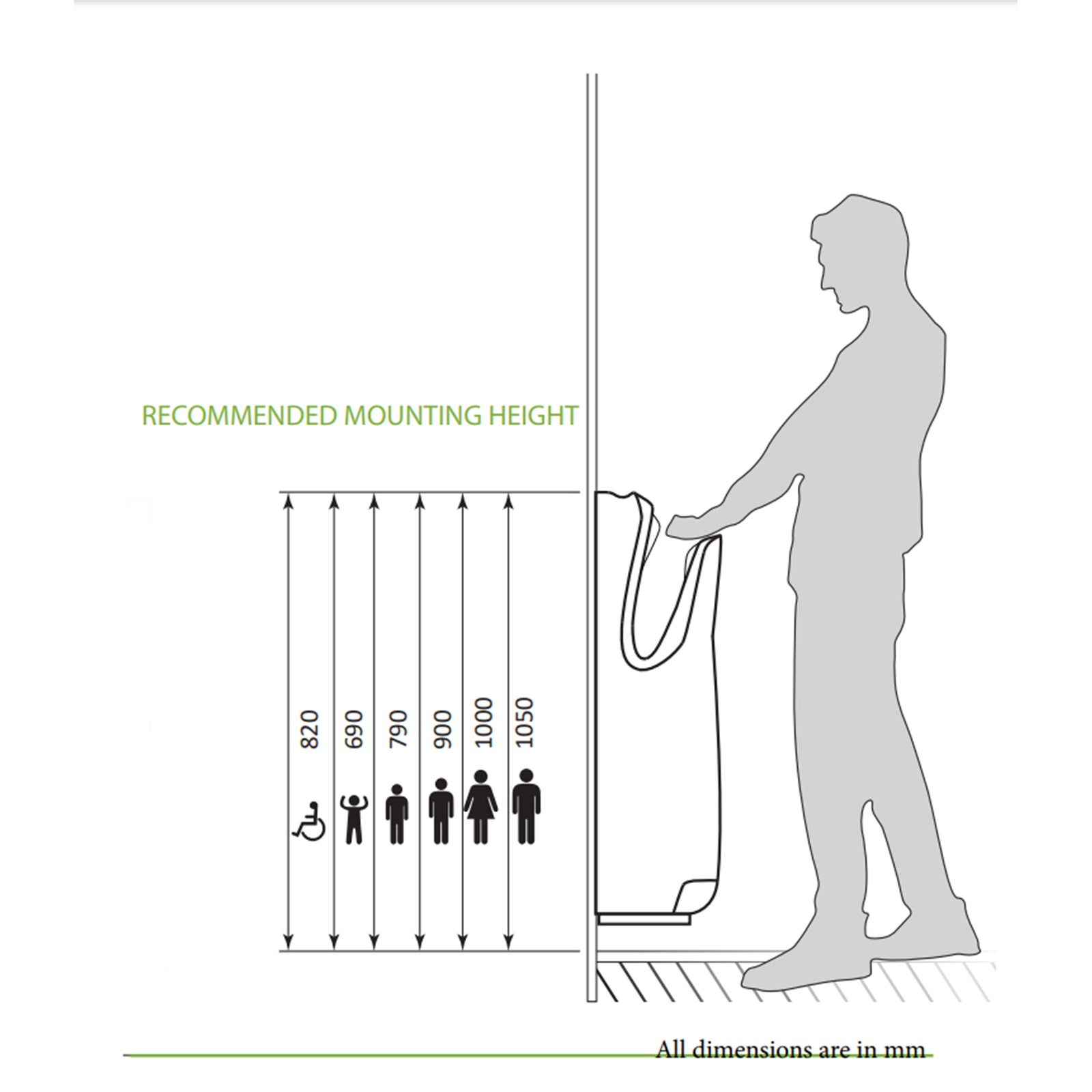 RECOMMENDED MOUNTING HEIGHT

820
690
790
900
1000
1050

All dimensions are in mm