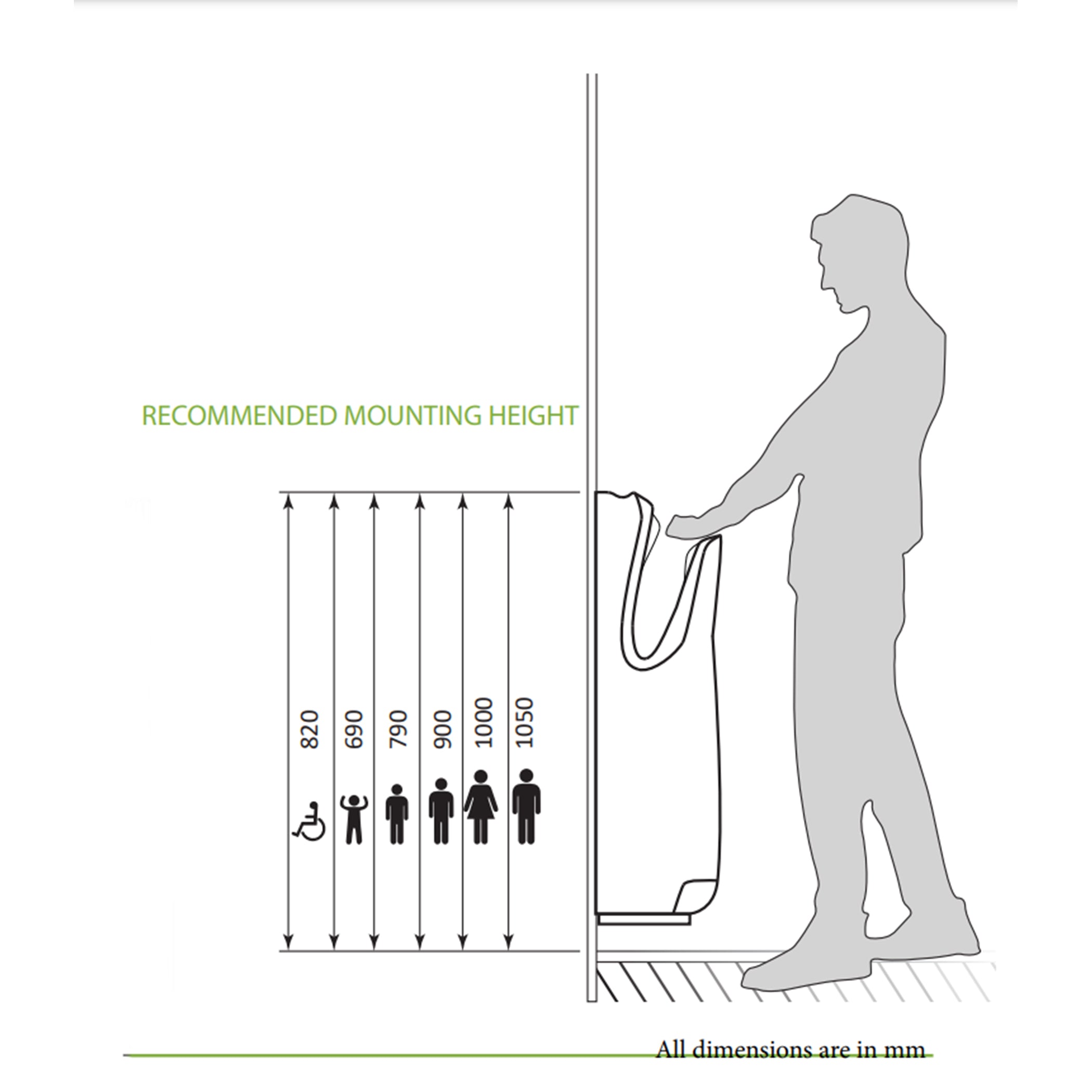 RECOMMENDED MOUNTING HEIGHT

820
690
790
900
1000
1050

All dimensions are in mm