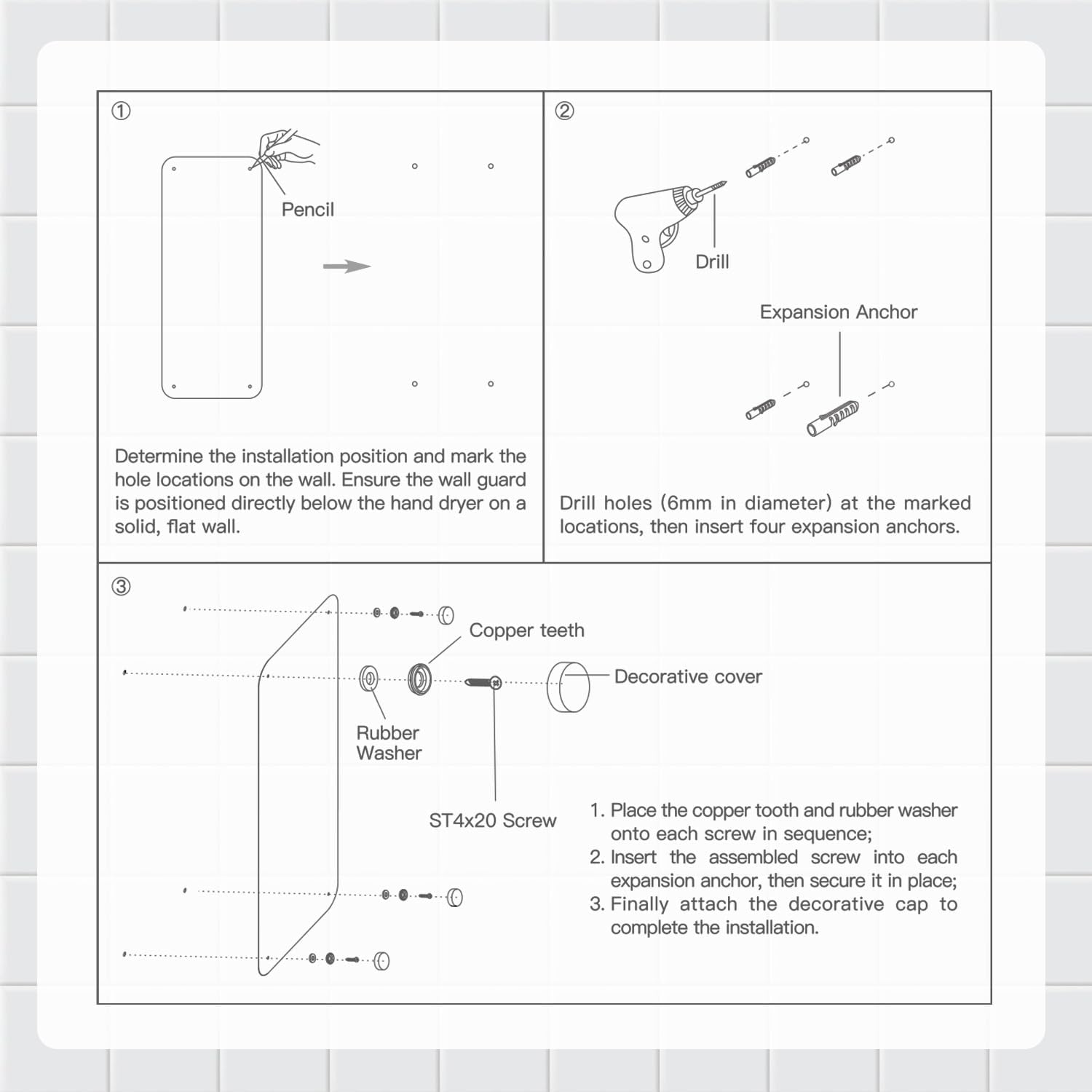 ①

Pencil

Determine the installation position and mark the hole locations on the wall. Ensure the wall guard is positioned directly below the hand dryer on a solid, flat wall.

②

Drill

Expansion Anchor

Drill holes (6mm in diameter) at the marked locations, then insert four expansion anchors.

③

Copper teeth

Decorative cover

Rubber Washer

ST4x20 Screw

1. Place the copper tooth and rubber washer onto each screw in sequence;
2. Insert the assembled screw into each expansion anchor, then secure it in place;
3. Finally attach the decorative cap to complete the installation.