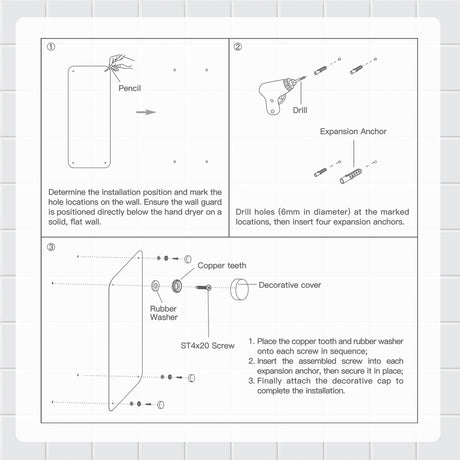 ①

Pencil

Determine the installation position and mark the hole locations on the wall. Ensure the wall guard is positioned directly below the hand dryer on a solid, flat wall.

②

Drill

Expansion Anchor

Drill holes (6mm in diameter) at the marked locations, then insert four expansion anchors.

③

Copper teeth

Decorative cover

Rubber Washer

ST4x20 Screw

1. Place the copper tooth and rubber washer onto each screw in sequence;
2. Insert the assembled screw into each expansion anchor, then secure it in place;
3. Finally attach the decorative cap to complete the installation.