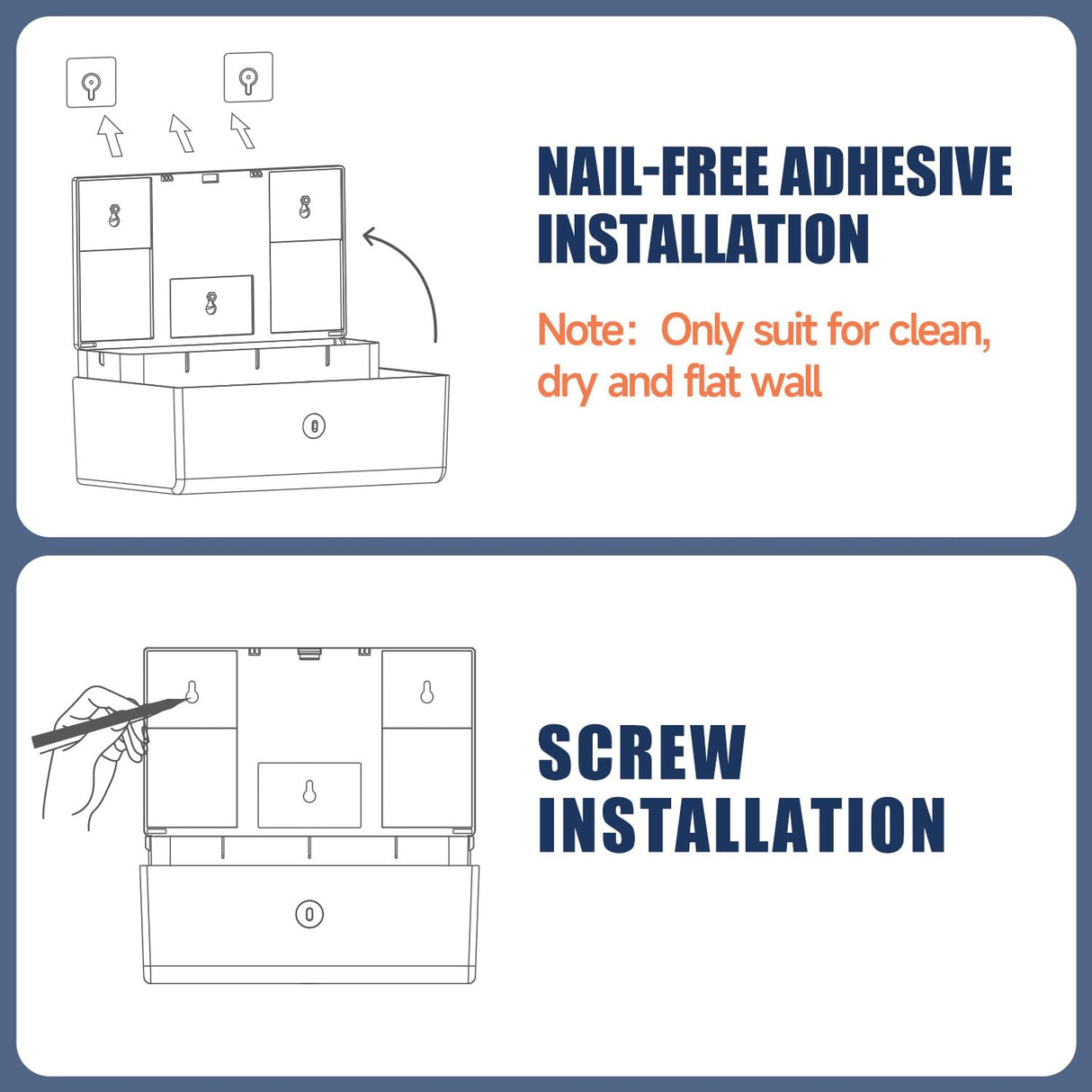 NAIL-FREE ADHESIVE INSTALLATION

Note: Only suit for clean, dry and flat wall

SCREW INSTALLATION