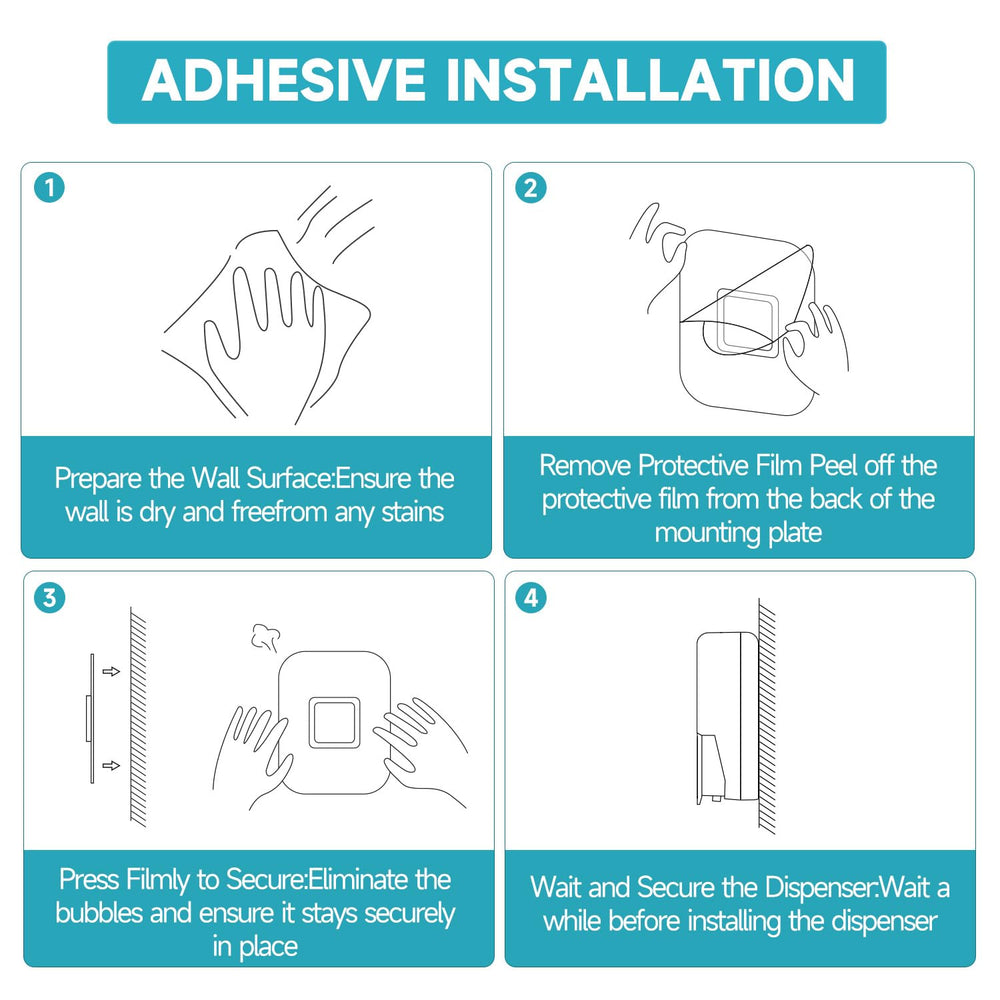 ADHESIVE INSTALLATION

1

Prepare the Wall Surface:Ensure the wall is dry and freefrom any stains

2

Remove Protective Film Peel off the protective film from the back of the mounting plate

3

Press Filmly to Secure:Eliminate the bubbles and ensure it stays securely in place

4

Wait and Secure the Dispenser:Wait a while before installing the dispenser