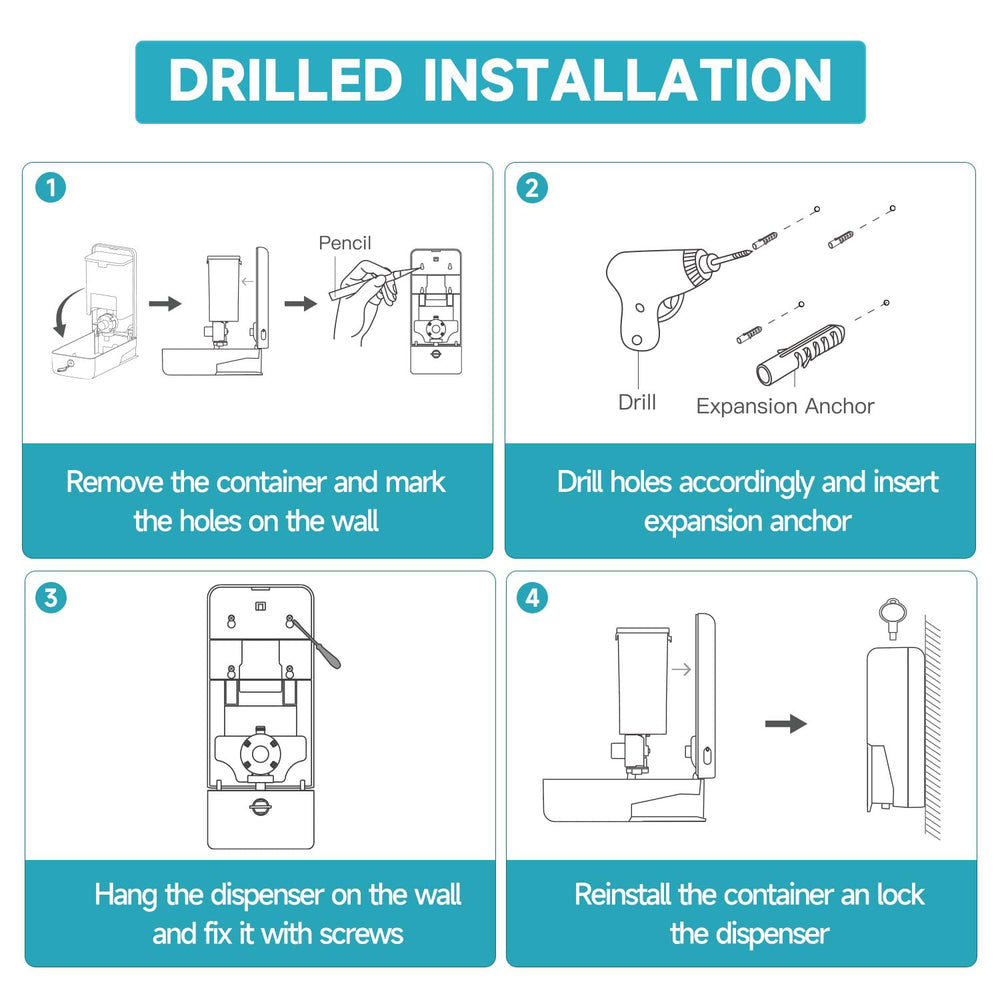 DRILLED INSTALLATION

1

Pencil

Remove the container and mark the holes on the wall

2

Drill

Expansion Anchor

Drill holes accordingly and insert expansion anchor

3

Hang the dispenser on the wall and fix it with screws

4

Reinstall the container an lock the dispenser