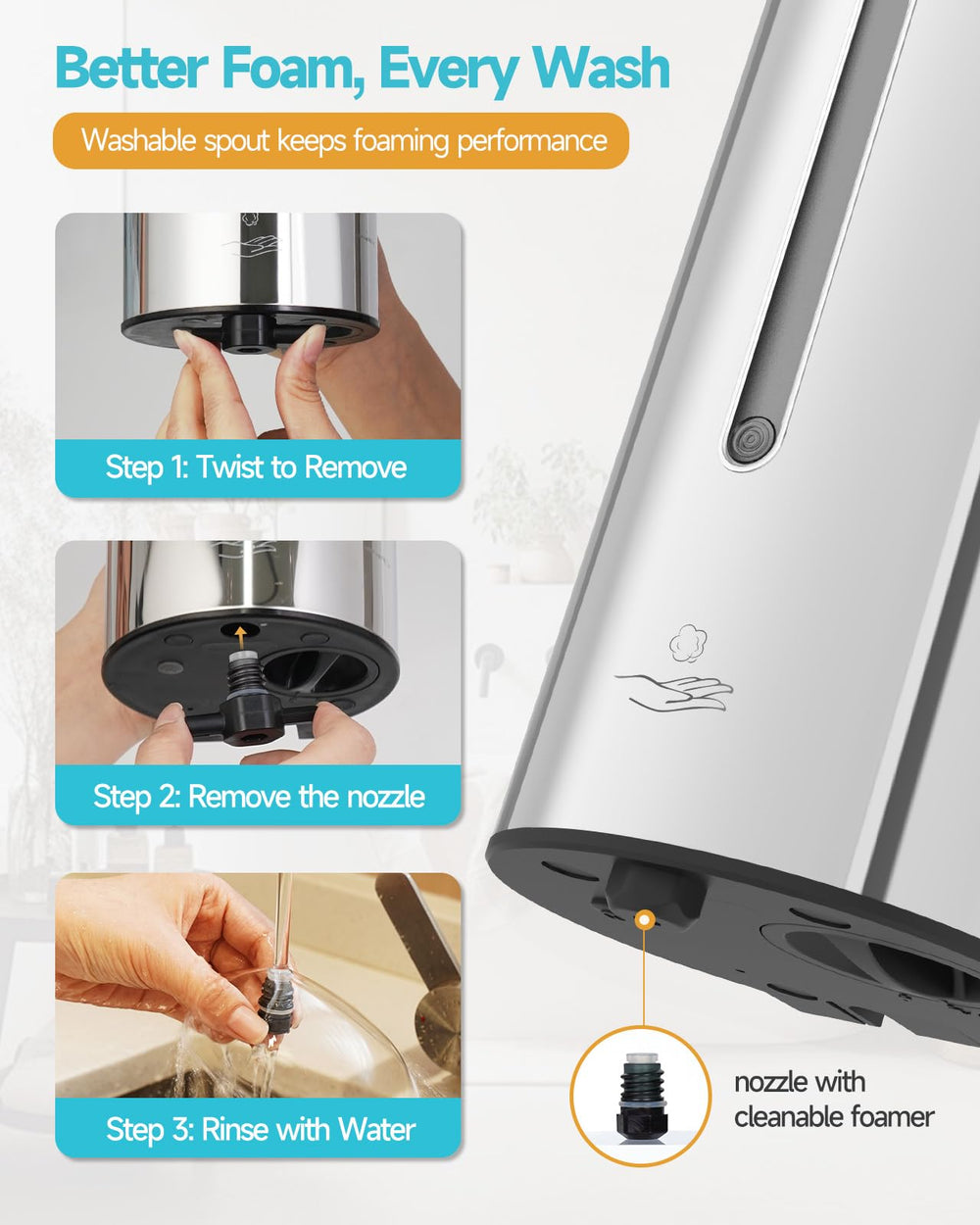 Better Foam, Every Wash

Washable spout keeps foaming performance

Step 1: Twist to Remove

Step 2: Remove the nozzle

Step 3: Rinse with Water

nozzle with cleanable foamer