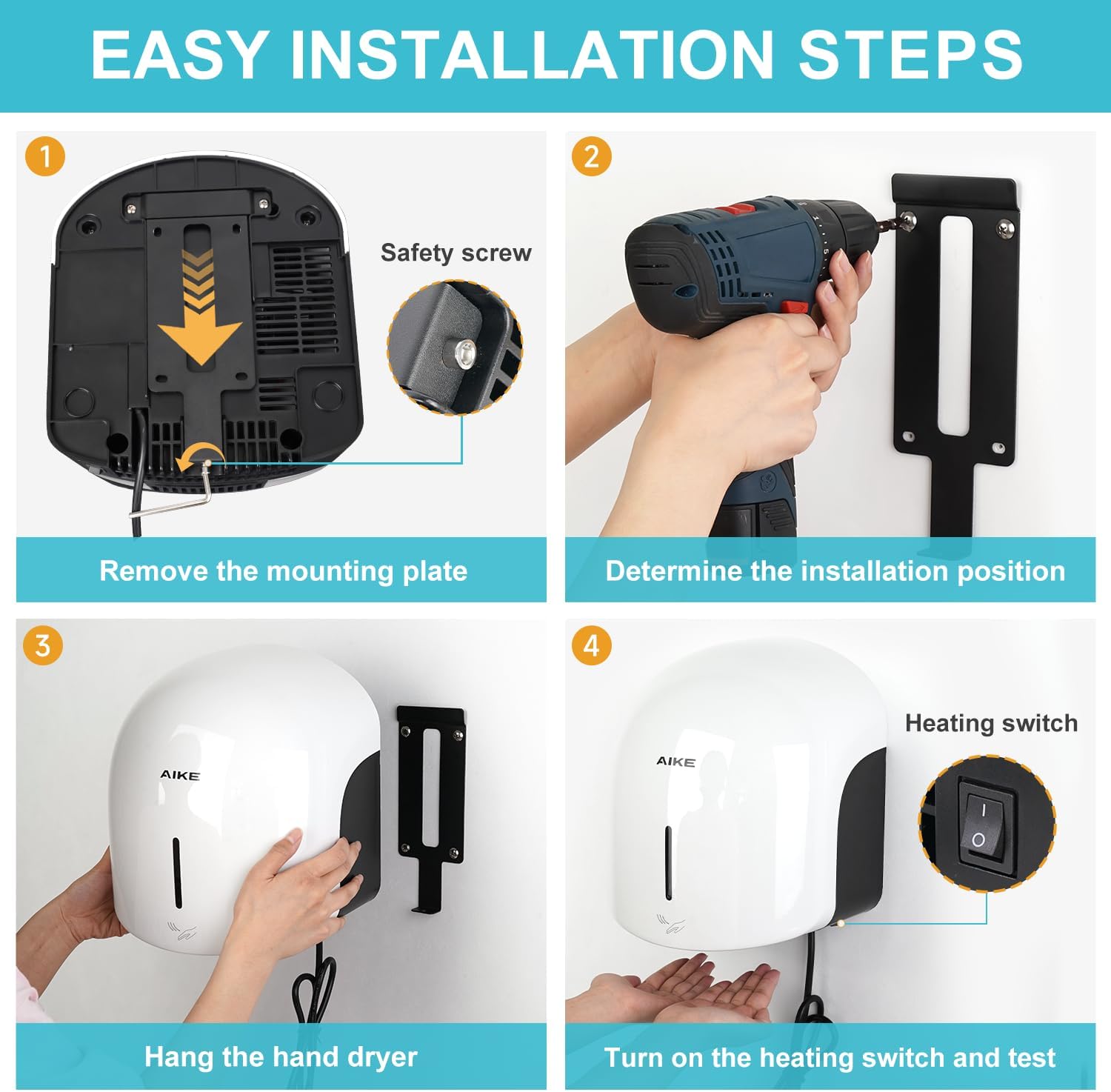 EASY INSTALLATION STEPS

1

Safety screw

Remove the mounting plate

2

Determine the installation position

3

AIKE

Hang the hand dryer

4

AIKE

Heating switch

I
O

Turn on the heating switch and test