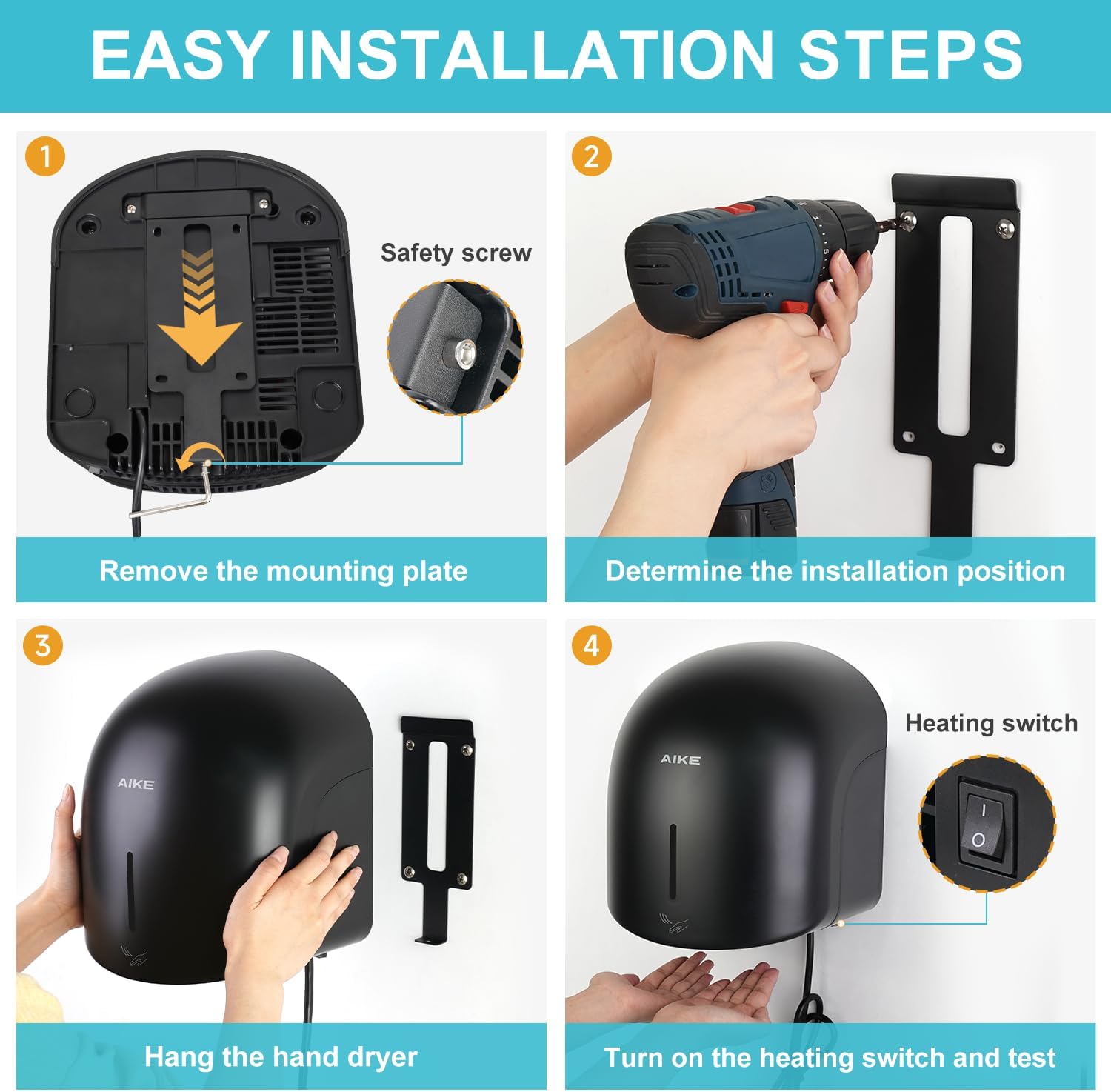 EASY INSTALLATION STEPS

1

Safety screw

Remove the mounting plate

2

Determine the installation position

3

AIKE

Hang the hand dryer

4

AIKE

Heating switch

I

O

Turn on the heating switch and test