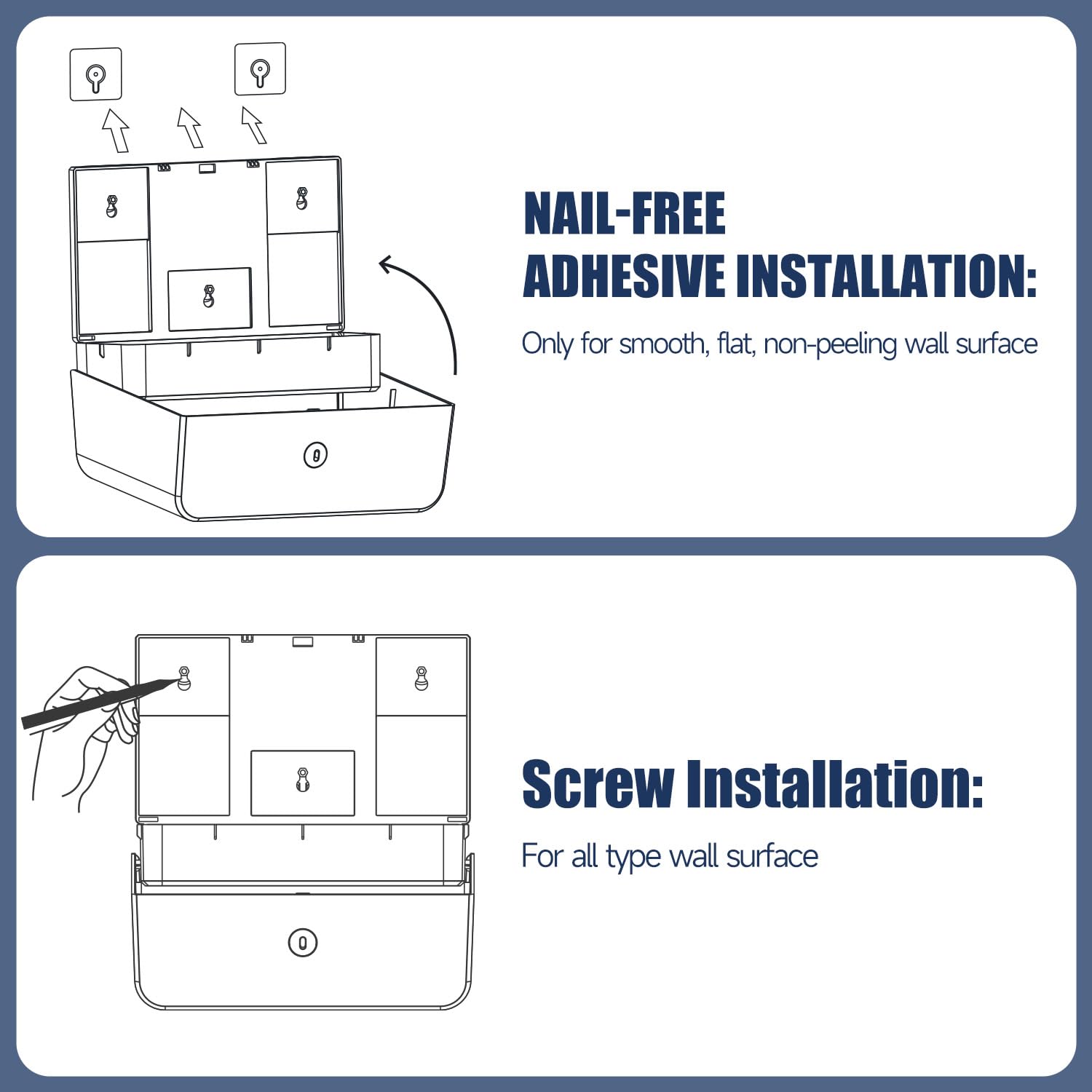 NAIL-FREE
ADHESIVE INSTALLATION:

Only for smooth, flat, non-peeling wall surface

Screw Installation:

For all type wall surface