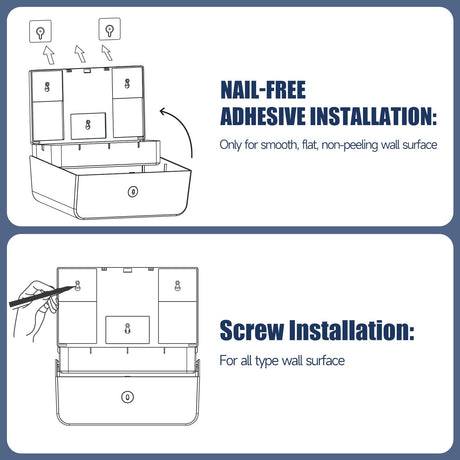 NAIL-FREE ADHESIVE INSTALLATION:

Only for smooth, flat, non-peeling wall surface

Screw Installation:

For all type wall surface