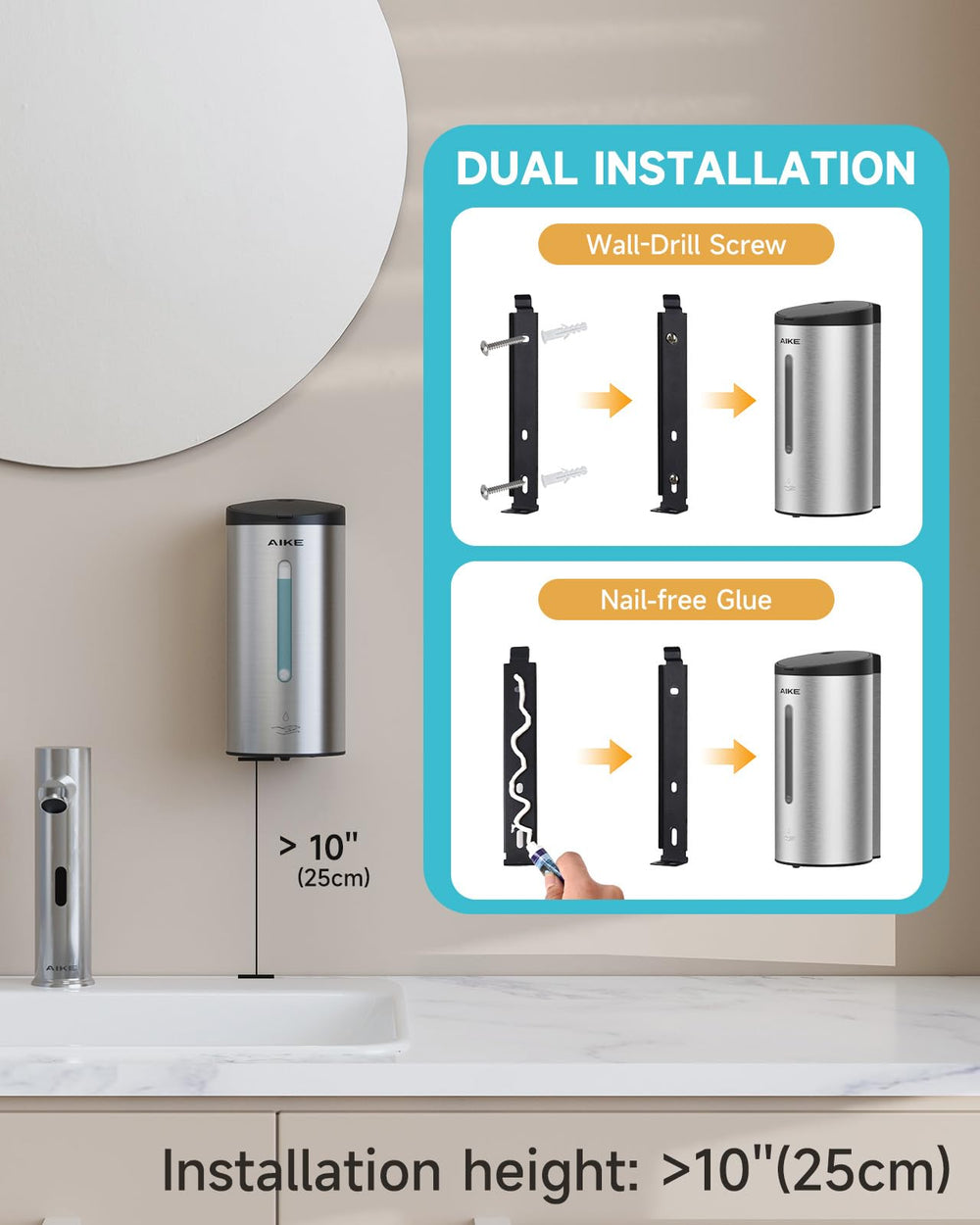 DUAL INSTALLATION

Wall-Drill Screw

AIKE

Nail-free Glue

AIKE

AIKE

> 10"
(25cm)

AIKE

Installation height: >10"(25cm)