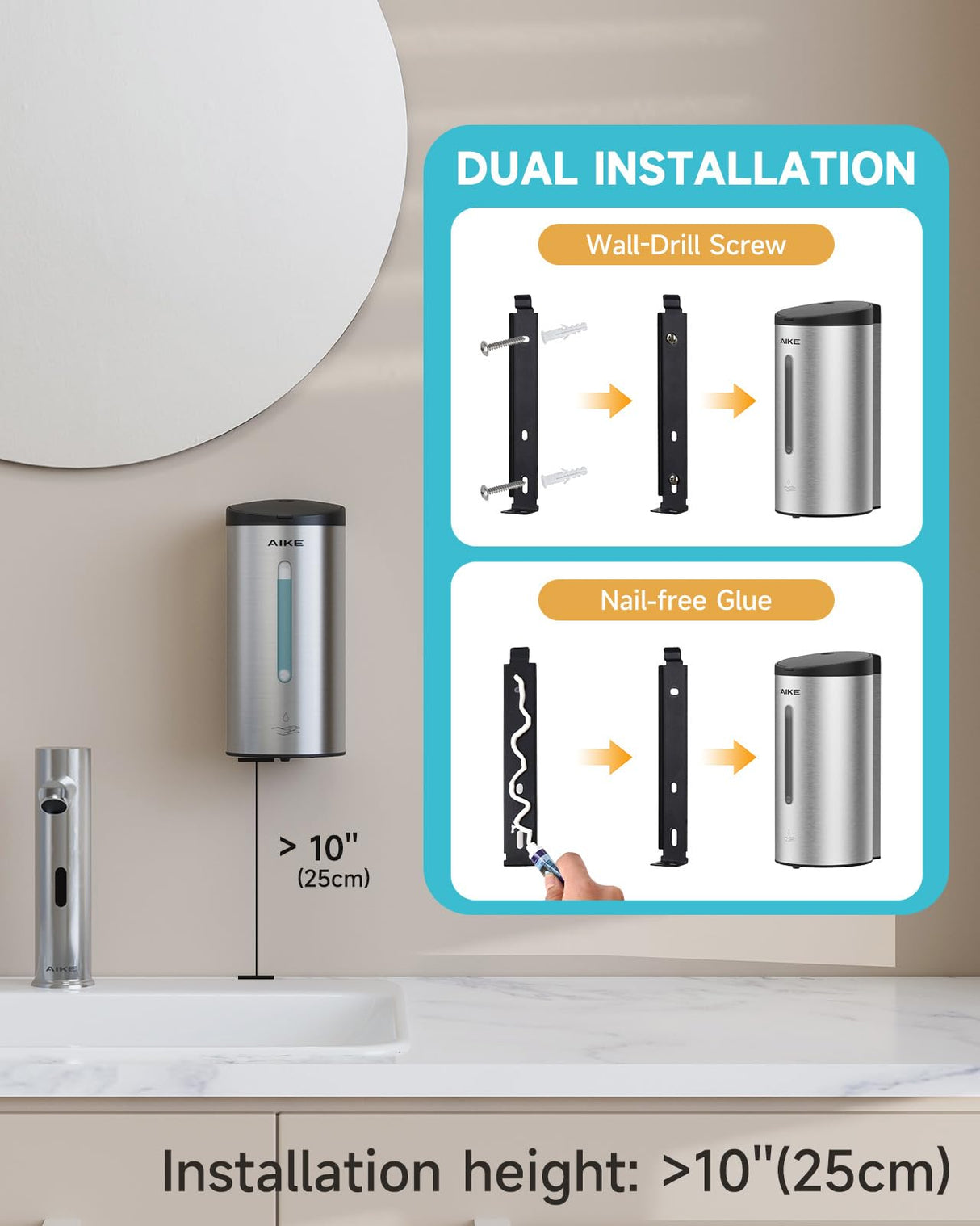 DUAL INSTALLATION

Wall-Drill Screw

AIKE

Nail-free Glue

AIKE

AIKE

> 10"
(25cm)

AIKE

Installation height: >10"(25cm)