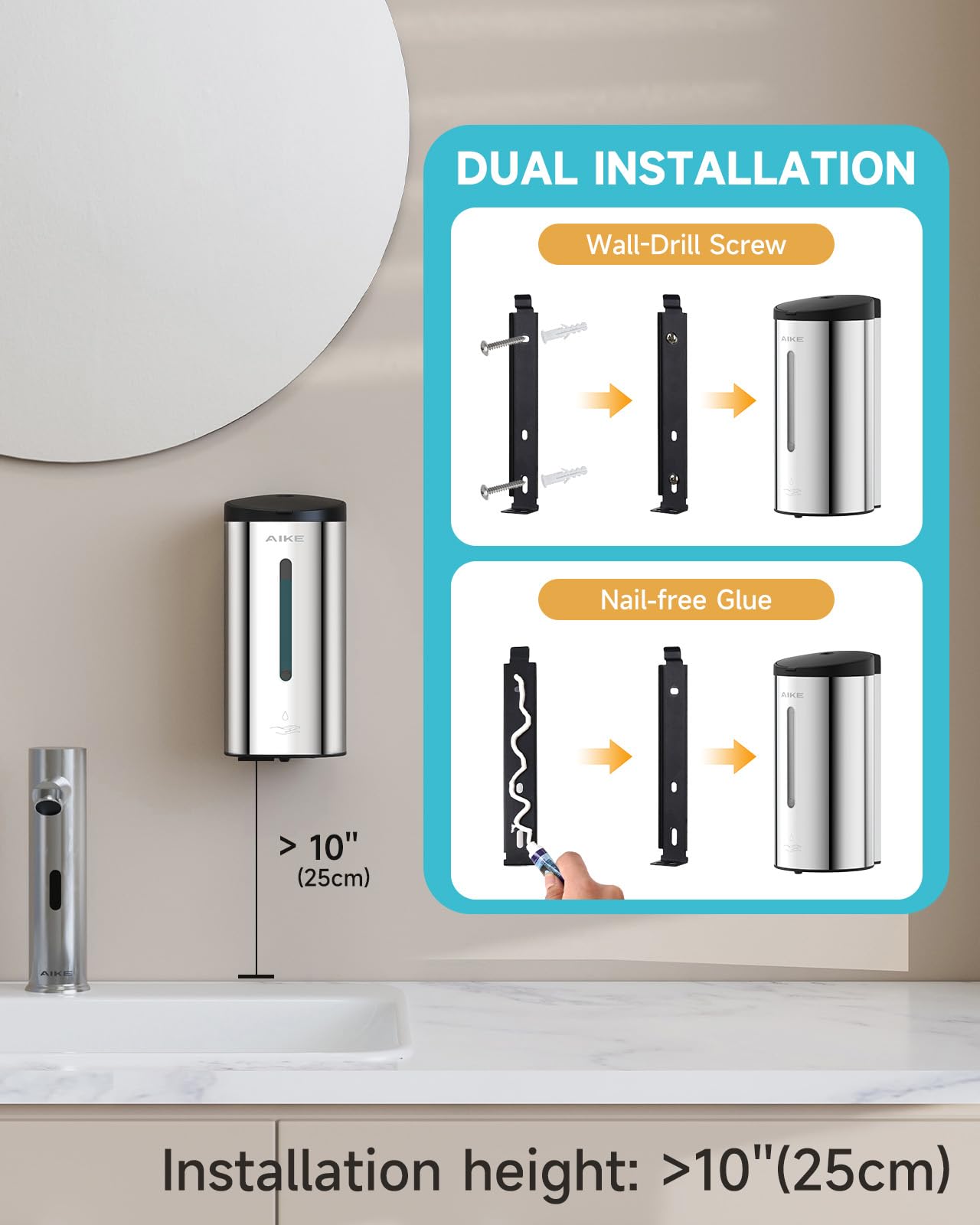 DUAL INSTALLATION

Wall-Drill Screw

AIKE

Nail-free Glue

AIKE

AIKE

> 10"
(25cm)

AIKE

Installation height: >10"(25cm)