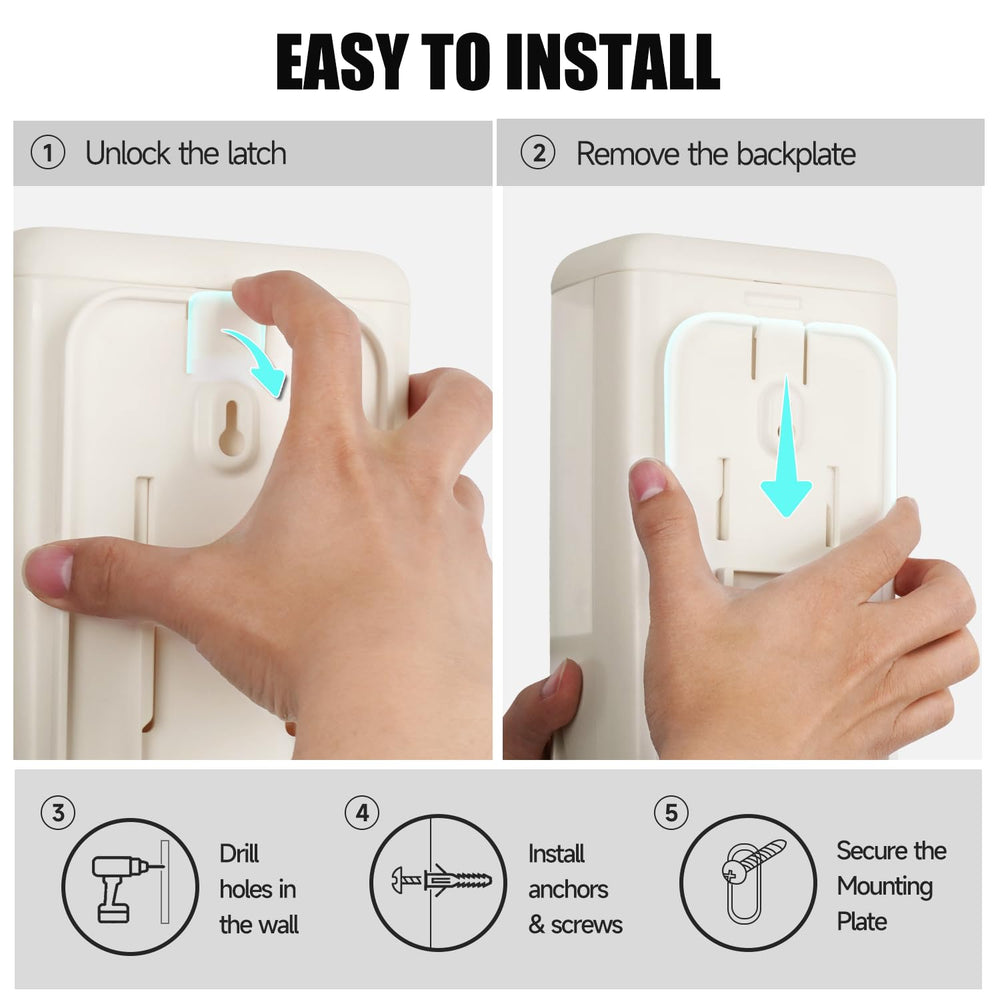 EASY TO INSTALL

① Unlock the latch

② Remove the backplate

③ Drill holes in the wall

④ Install anchors & screws

⑤ Secure the Mounting Plate