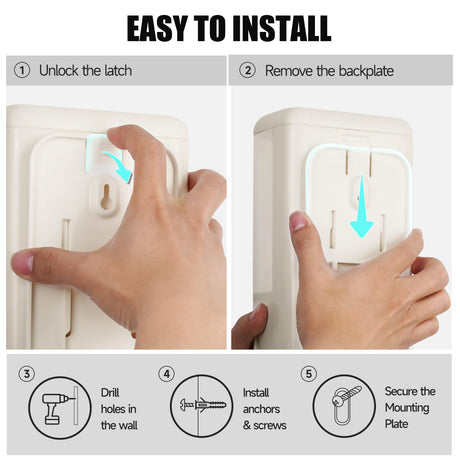 EASY TO INSTALL

① Unlock the latch

② Remove the backplate

③ Drill holes in the wall

④ Install anchors & screws

⑤ Secure the Mounting Plate