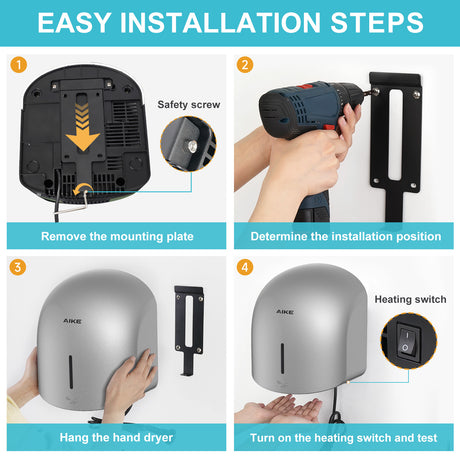 EASY INSTALLATION STEPS

1

Safety screw

Remove the mounting plate

2

Determine the installation position

3

AIKE

Hang the hand dryer

4

AIKE

Heating switch

Turn on the heating switch and test