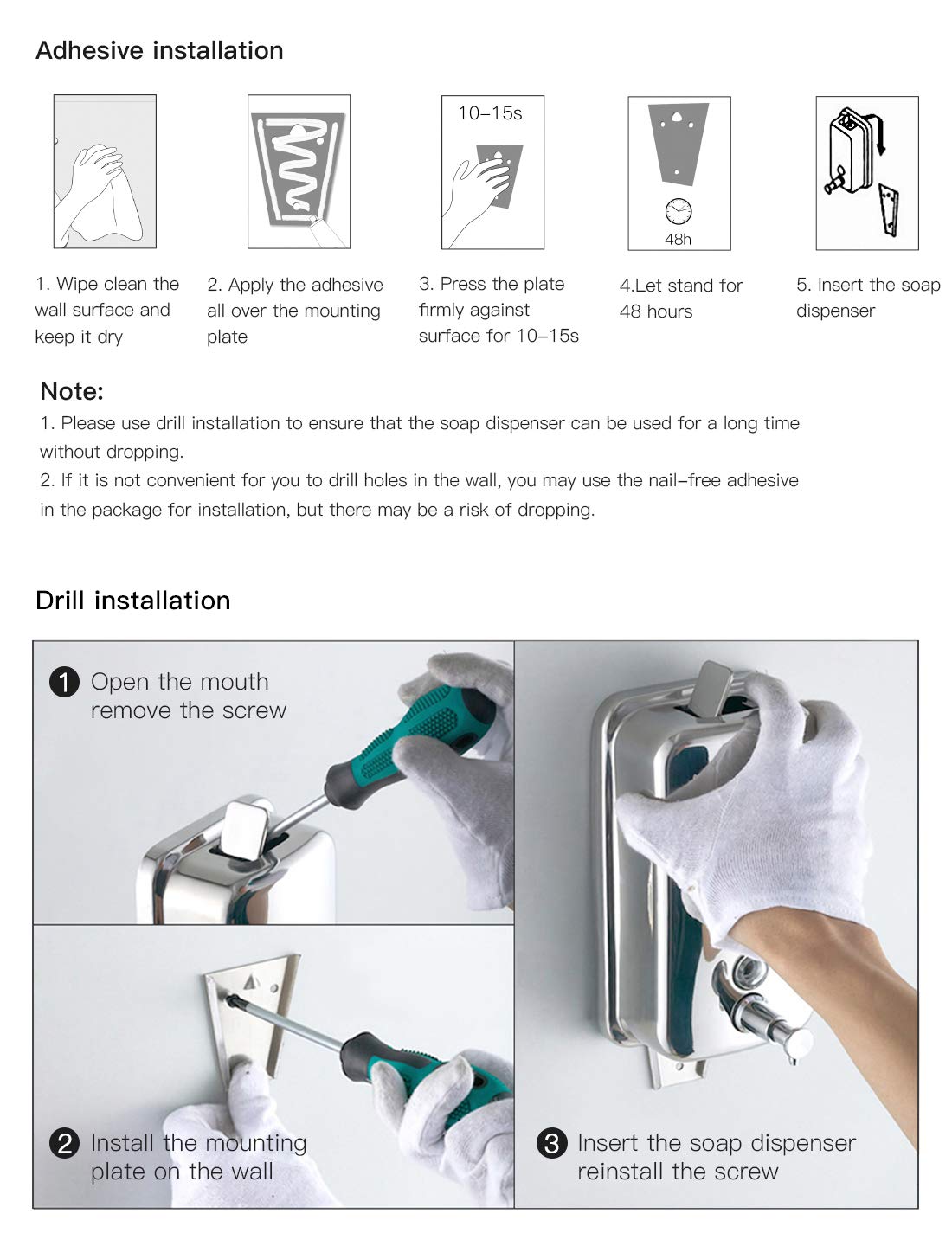 Adhesive installation

10–15s

48h

1. Wipe clean the wall surface and keep it dry

2. Apply the adhesive all over the mounting plate

3. Press the plate firmly against surface for 10–15s

4.Let stand for 48 hours

5. Insert the soap dispenser

Note:

1. Please use drill installation to ensure that the soap dispenser can be used for a long time without dropping.

2. If it is not convenient for you to drill holes in the wall, you may use the nail–free adhesive in the package for installation, but there may be a risk of dropping.

Drill installation

1 Open the mouth remove the screw

2 Install the mounting plate on the wall

3 Insert the soap dispenser reinstall the screw